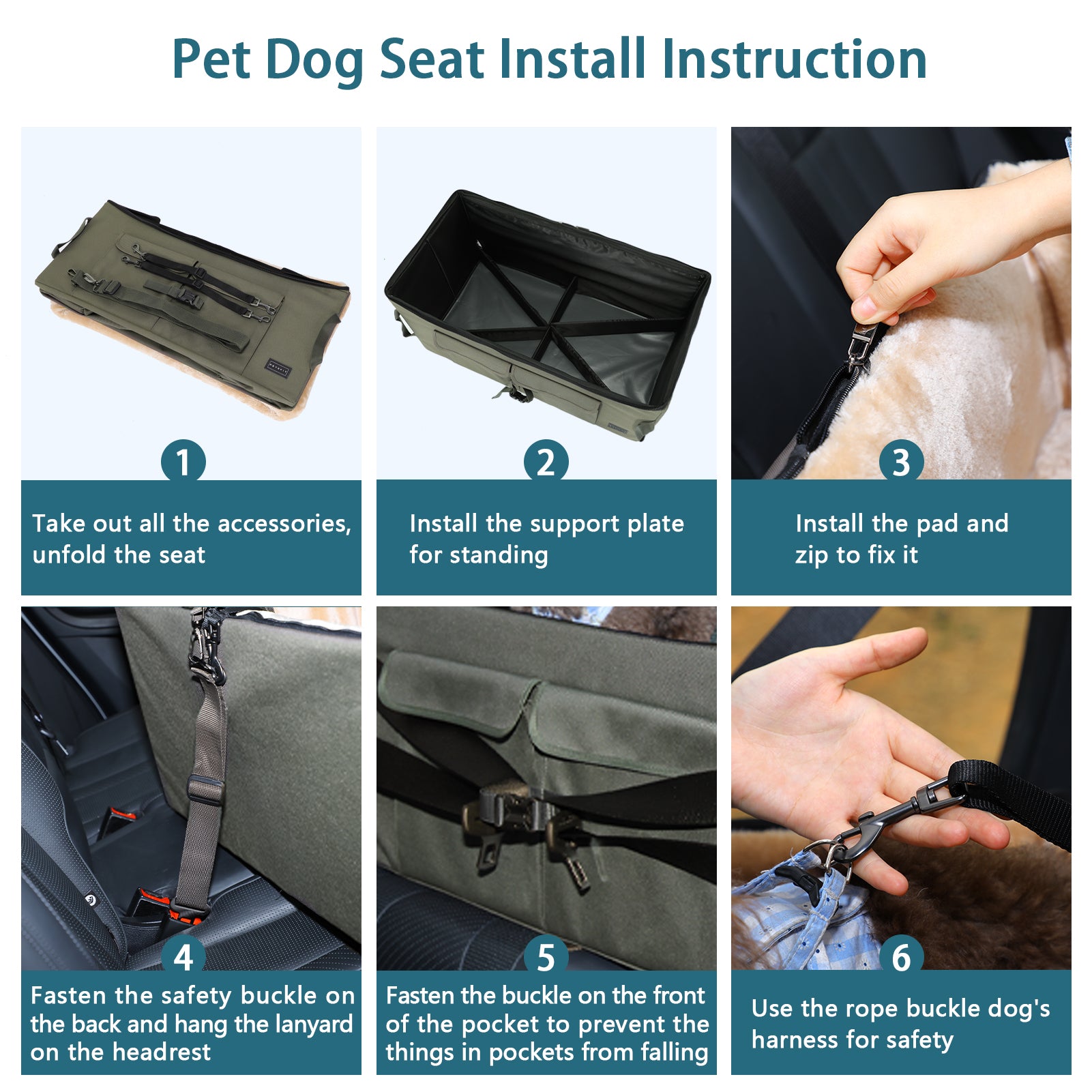 Pet Dog Seat Install Instruction

1

Take out all the accessories, unfold the seat

2

Install the support plate for standing

3

Install the pad and zip to fix it

4

Fasten the safety buckle on the back and hang the lanyard on the headrest

5

Fasten the buckle on the front of the pocket to prevent the things in pockets from falling

6

Use the rope buckle dog's harness for safety