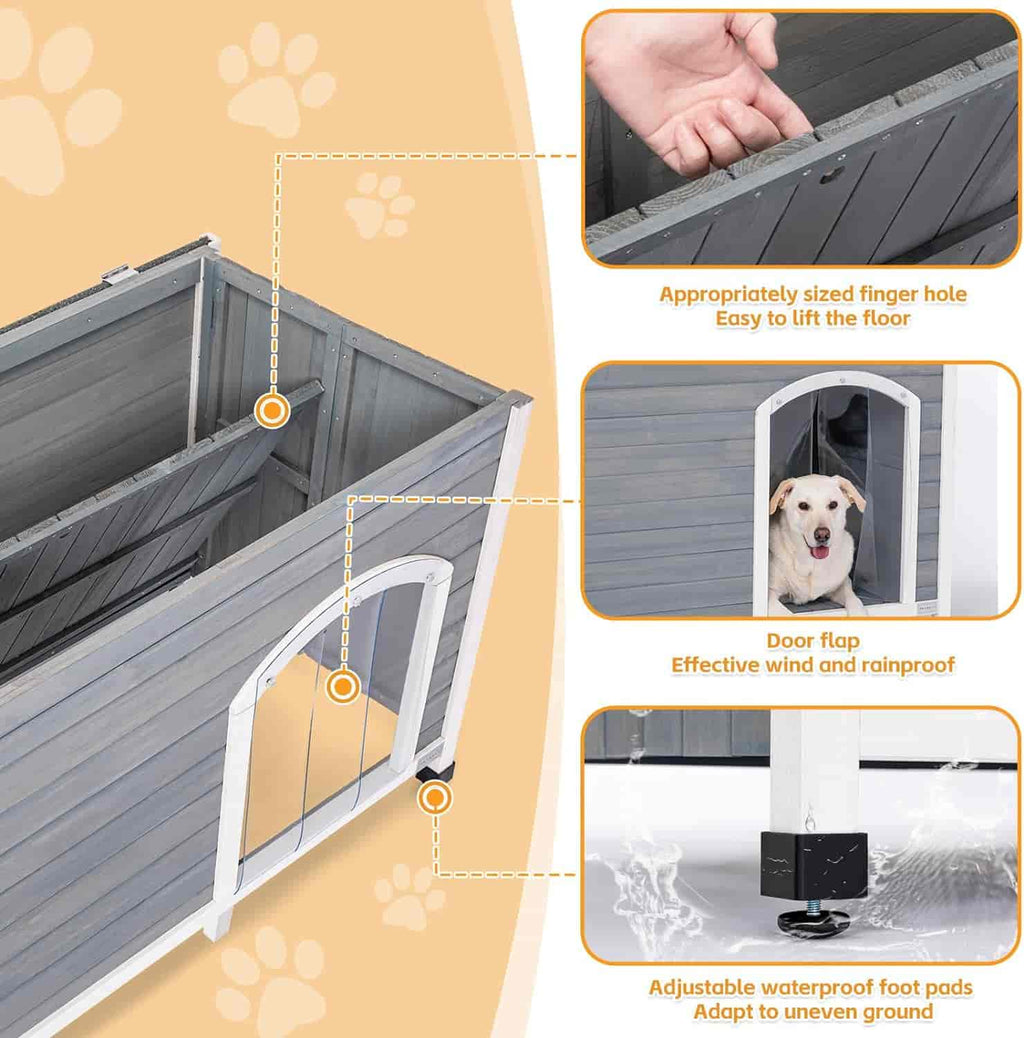 Appropriately sized finger hole
Easy to lift the floor

Door flap
Effective wind and rainproof

Adjustable waterproof foot pads
Adapt to uneven ground