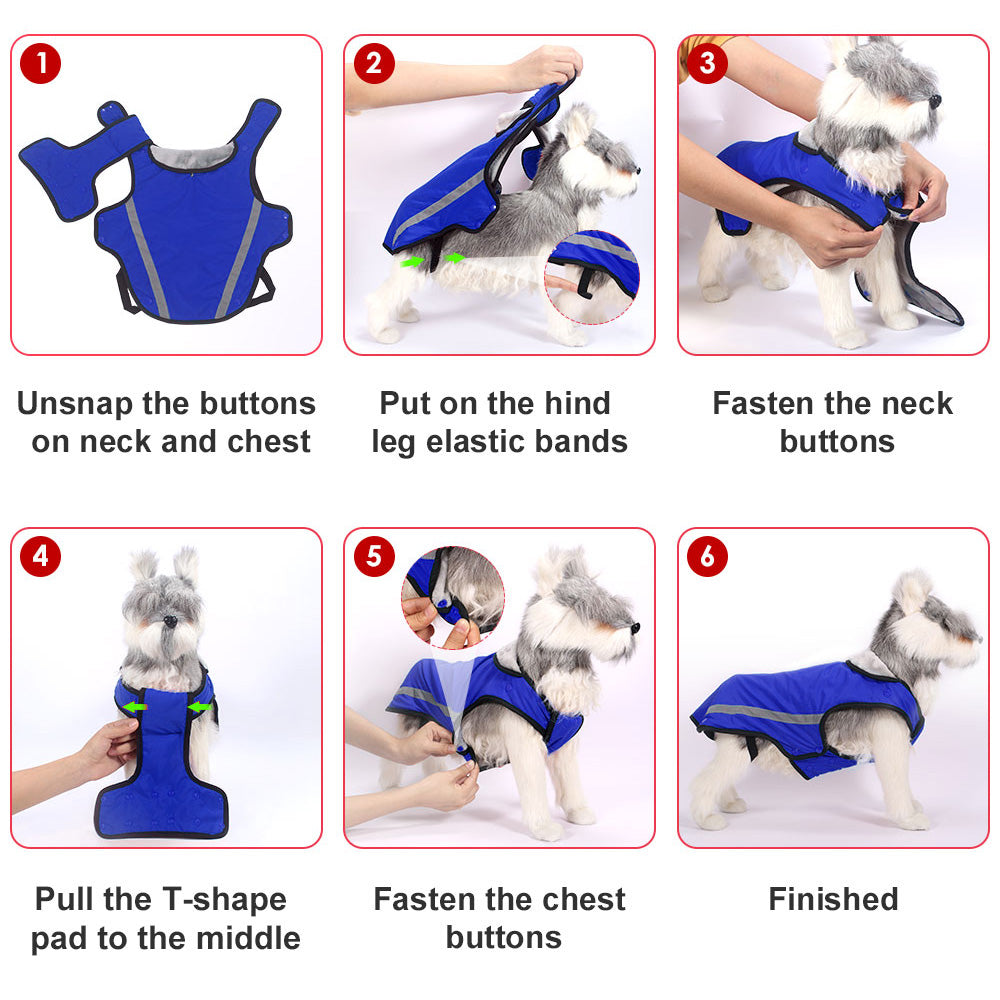 1
Unsnap the buttons on neck and chest

2
Put on the hind leg elastic bands

3
Fasten the neck buttons

4
Pull the T-shape pad to the middle

5
Fasten the chest buttons

6
Finished