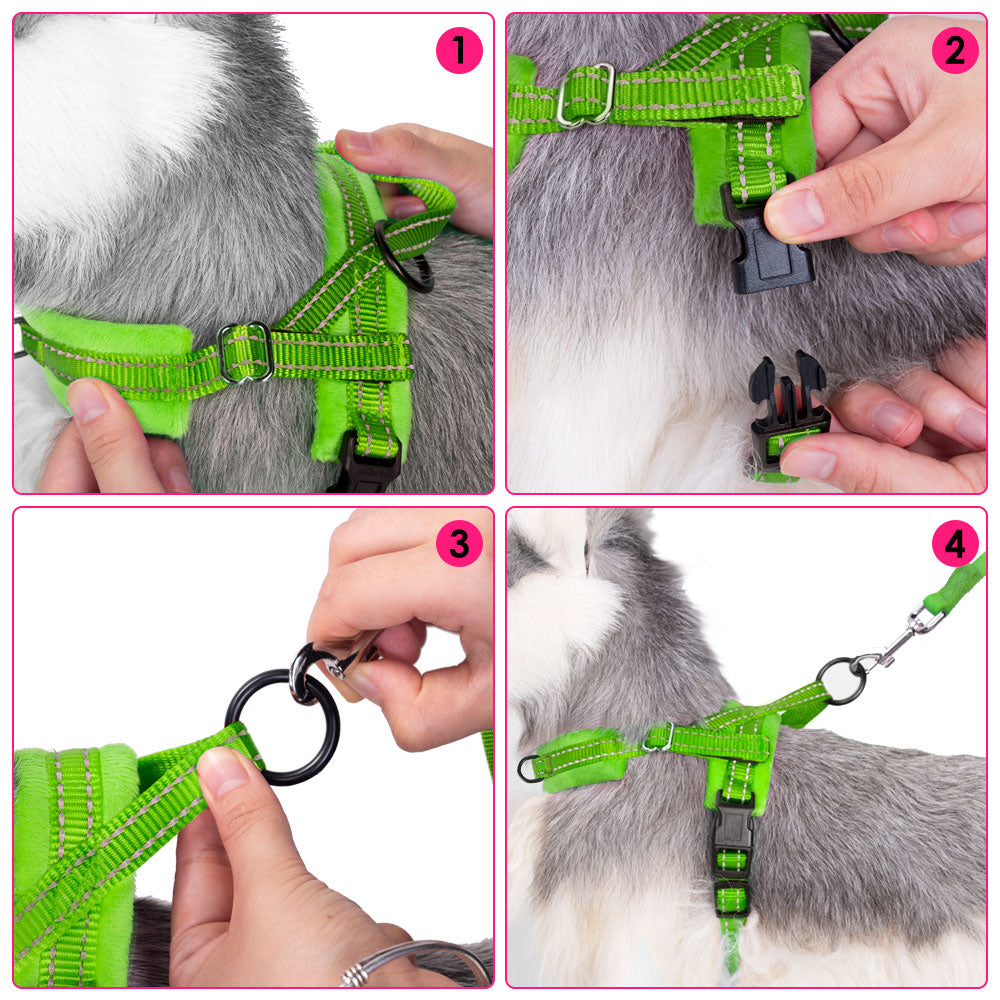 1

2

3

4