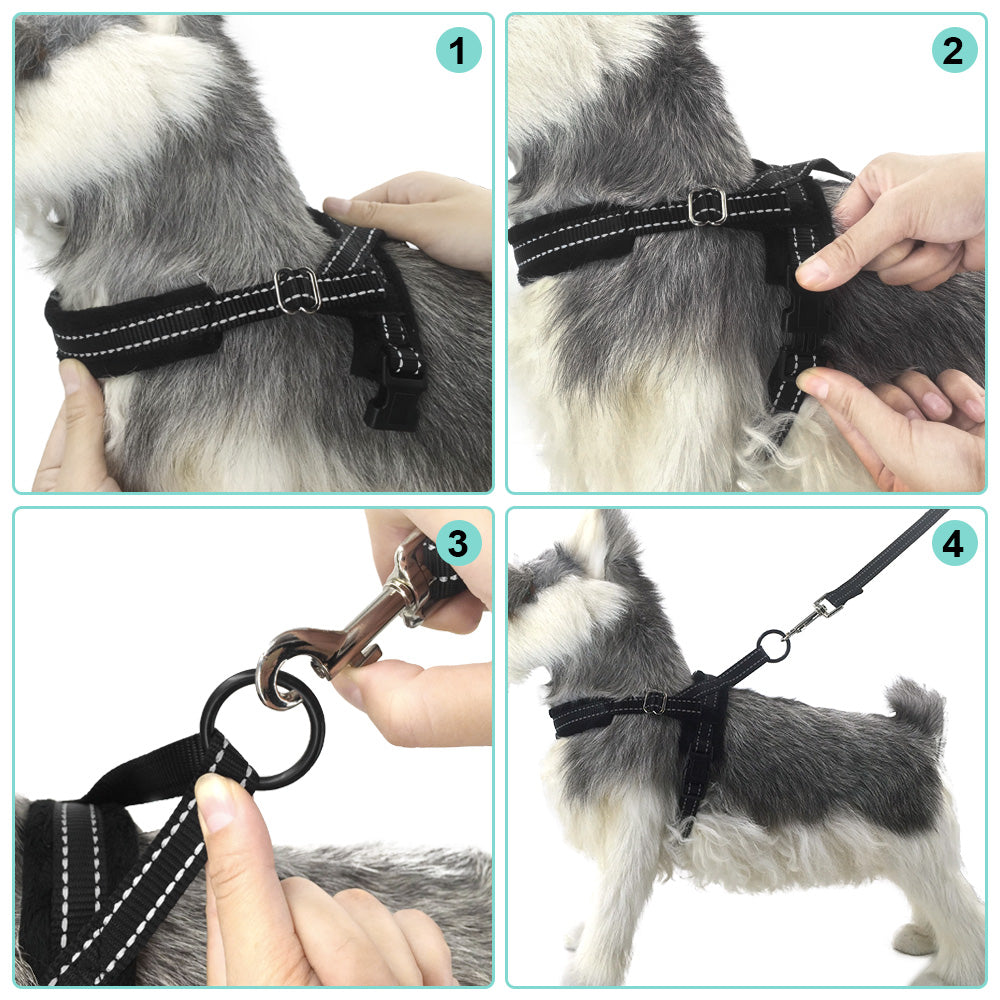 1

2

3

4