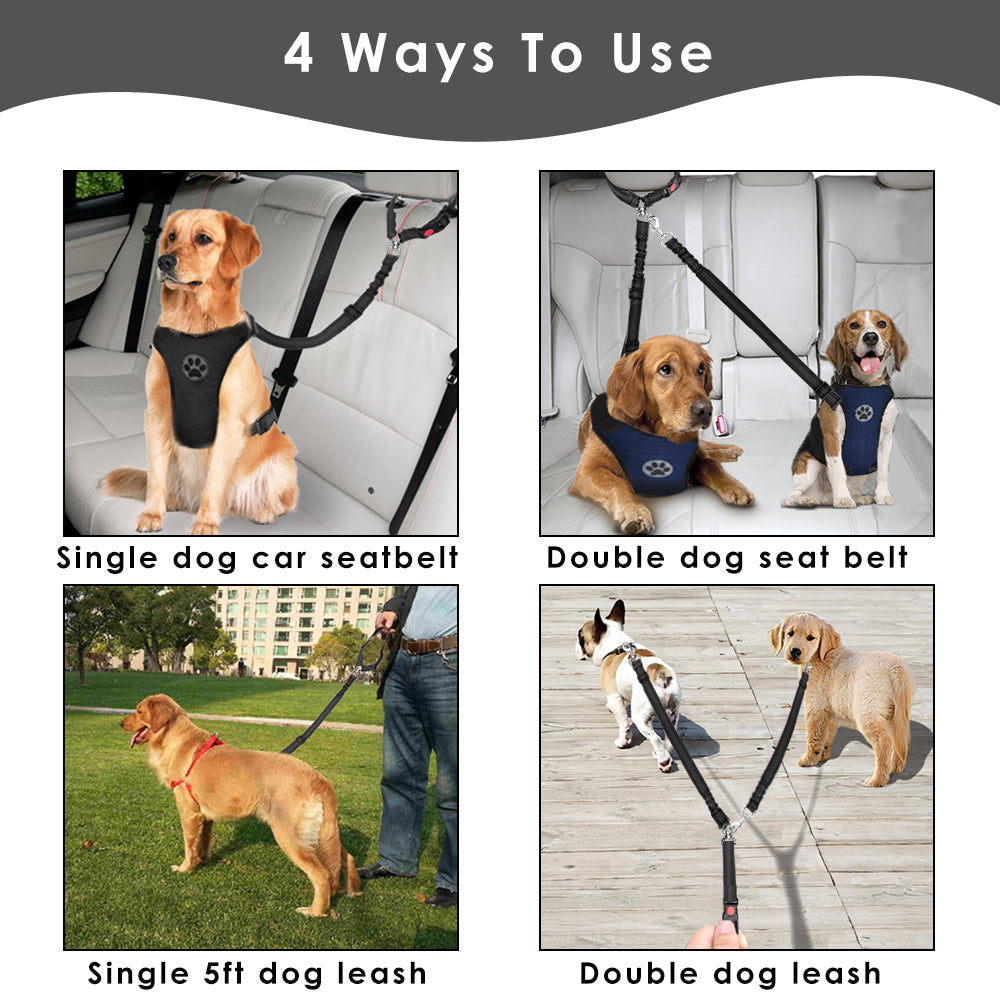 4 Ways To Use

Single dog car seatbelt

Double dog seat belt

Single 5ft dog leash

Double dog leash