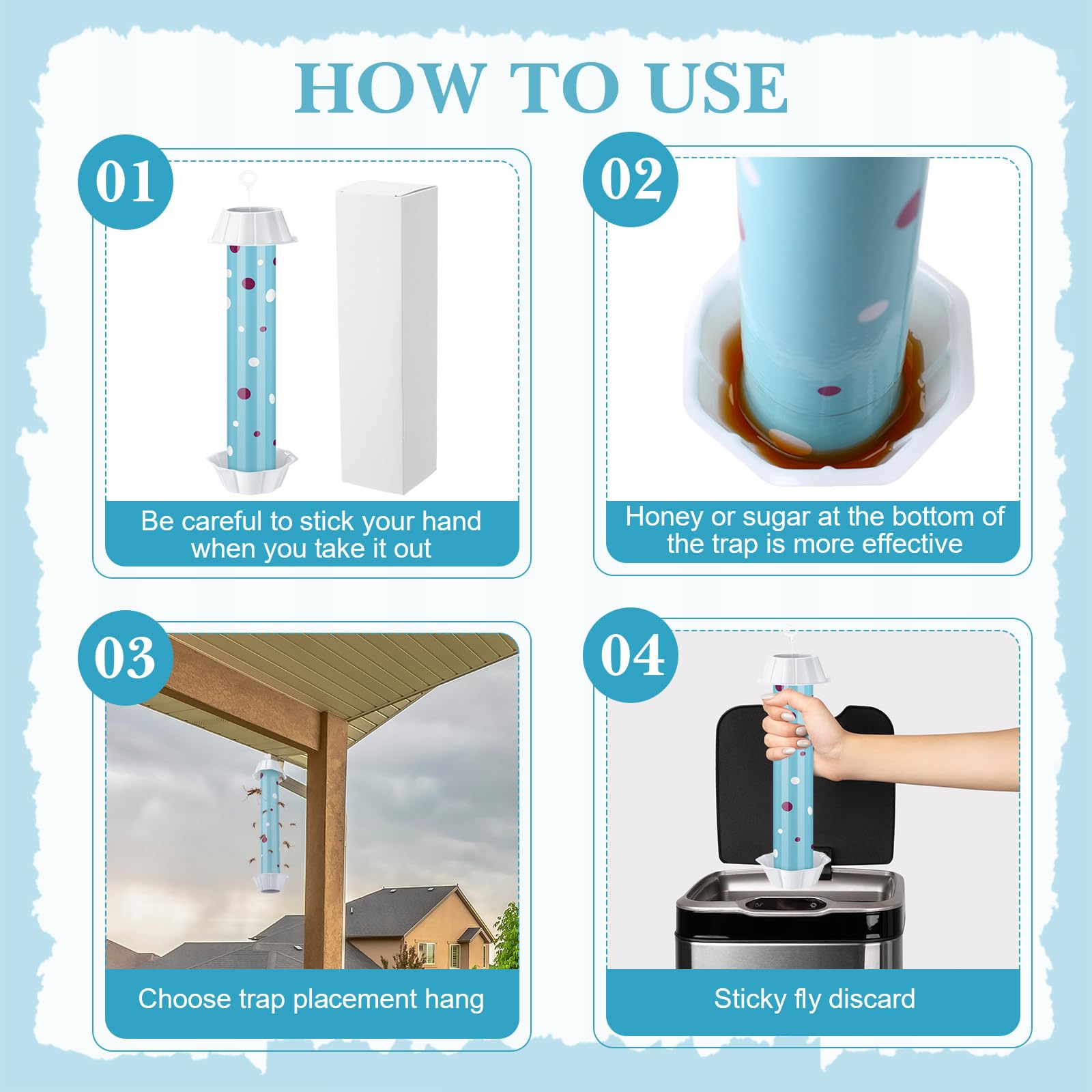 HOW TO USE

01

Be careful to stick your hand when you take it out

02

Honey or sugar at the bottom of the trap is more effective

03

Choose trap placement hang

04

Sticky fly discard